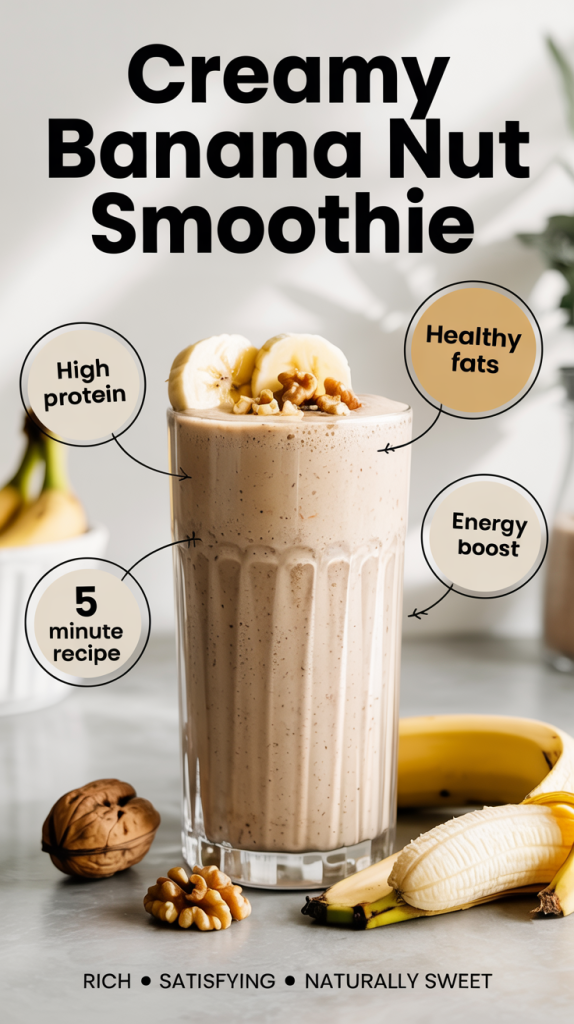 Creamy Banana Nut Smoothie

High protein

Healthy fats

Energy boost

5 minute recipe

RICH • SATISFYING • NATURALLY SWEET