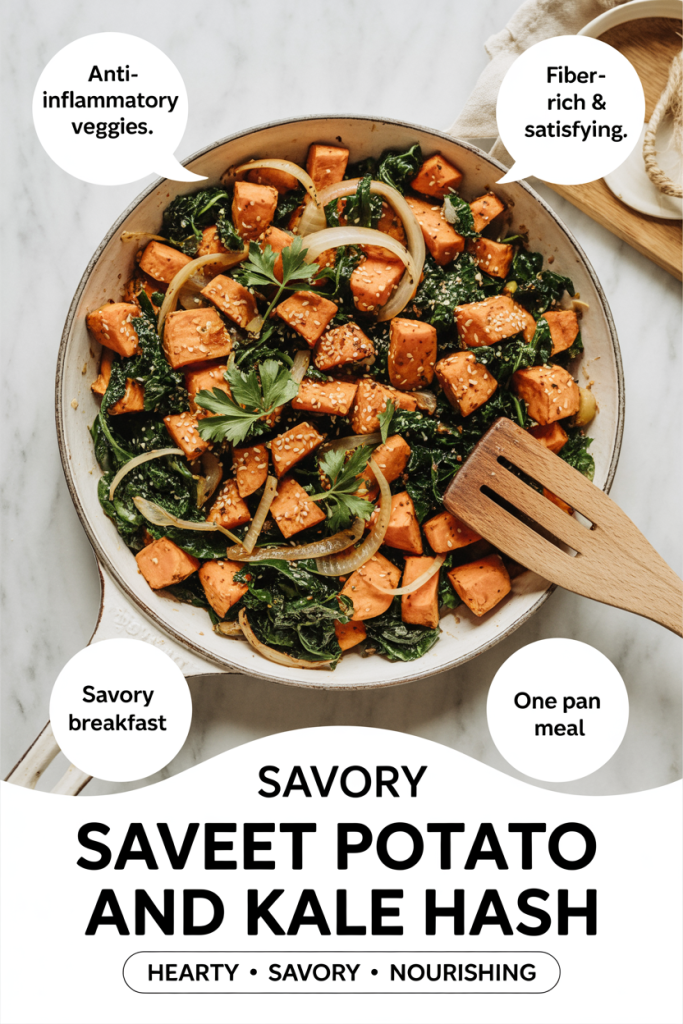 Anti-inflammatory veggies.

Fiber-rich & satisfying.

Savory breakfast

One pan meal

SAVORY

SAVEET POTATO AND KALE HASH

HEARTY • SAVORY • NOURISHING