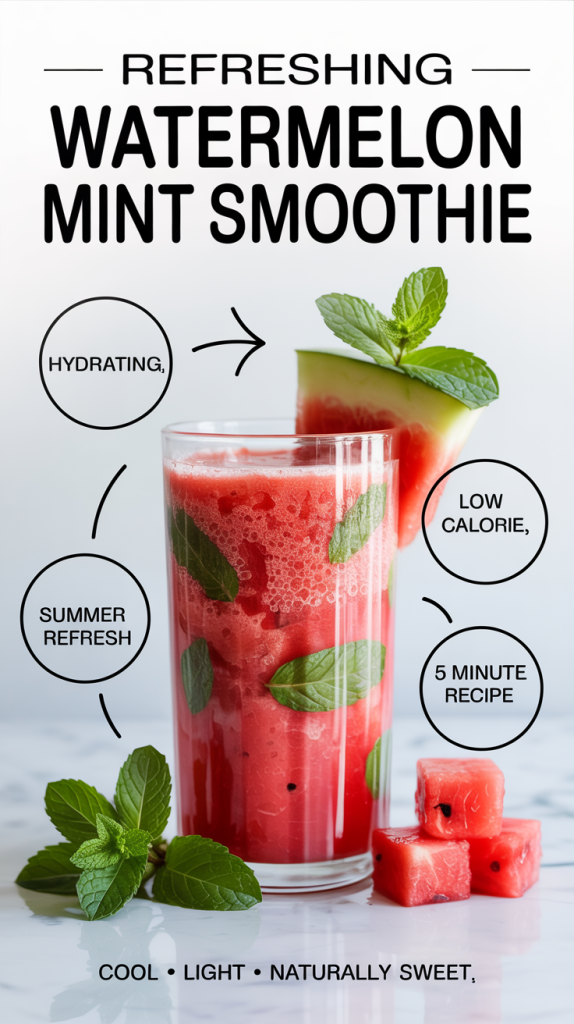 REFRESHING
WATERMELON MINT SMOOTHIE

HYDRATING,

LOW CALORIE,

SUMMER REFRESH

5 MINUTE RECIPE

COOL • LIGHT • NATURALLY SWEET,