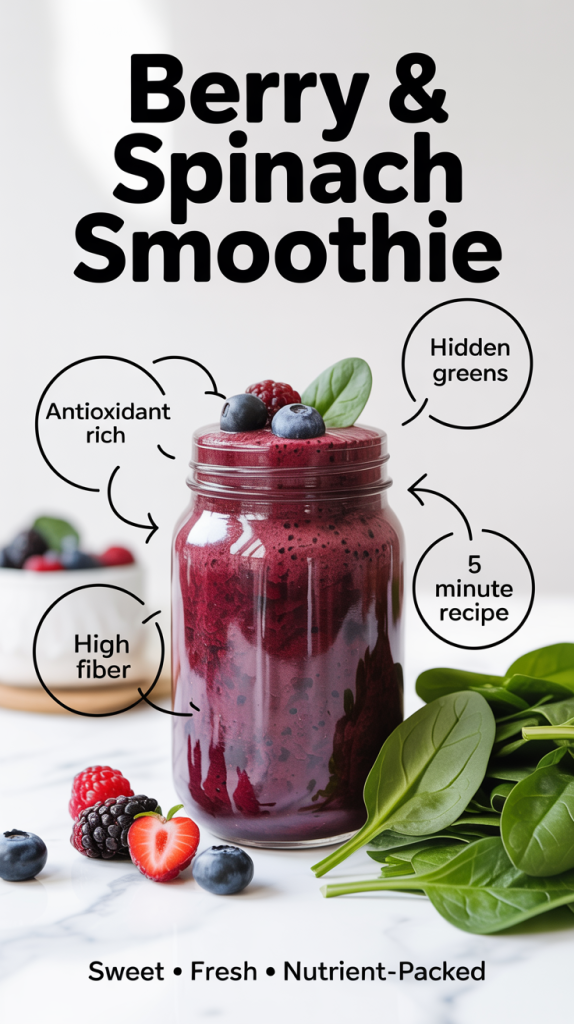 Berry & Spinach Smoothie

Antioxidant rich

Hidden greens

5 minute recipe

High fiber

Sweet • Fresh • Nutrient-Packed