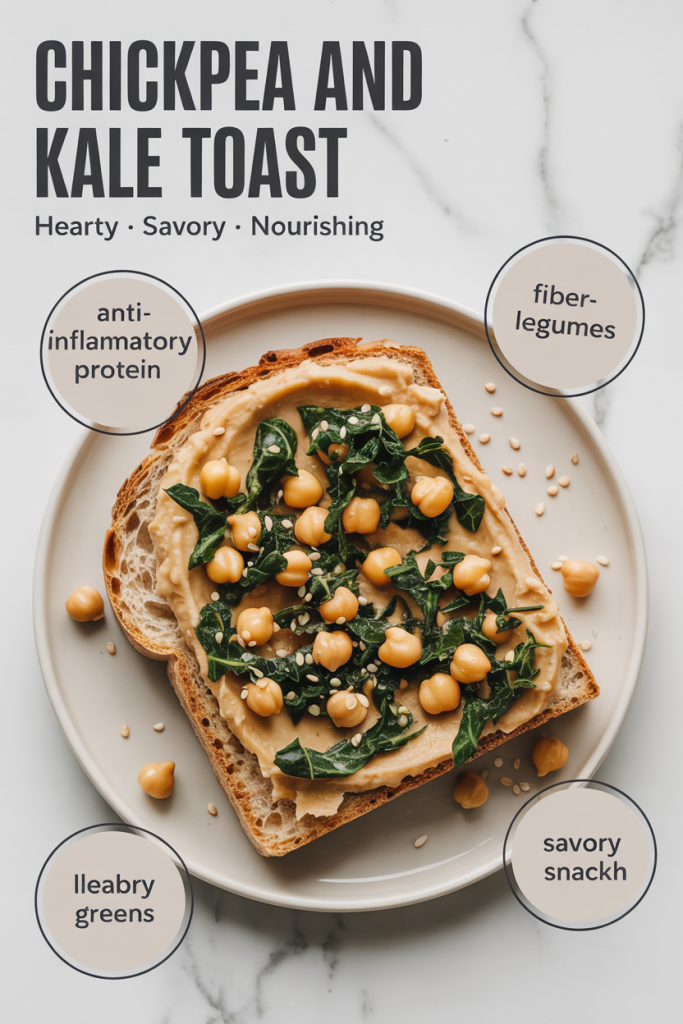 CHICKPEA AND KALE TOAST

Hearty · Savory · Nourishing

anti-inflamatory protein

fiber-legumes

lleabry greens

savory snackh