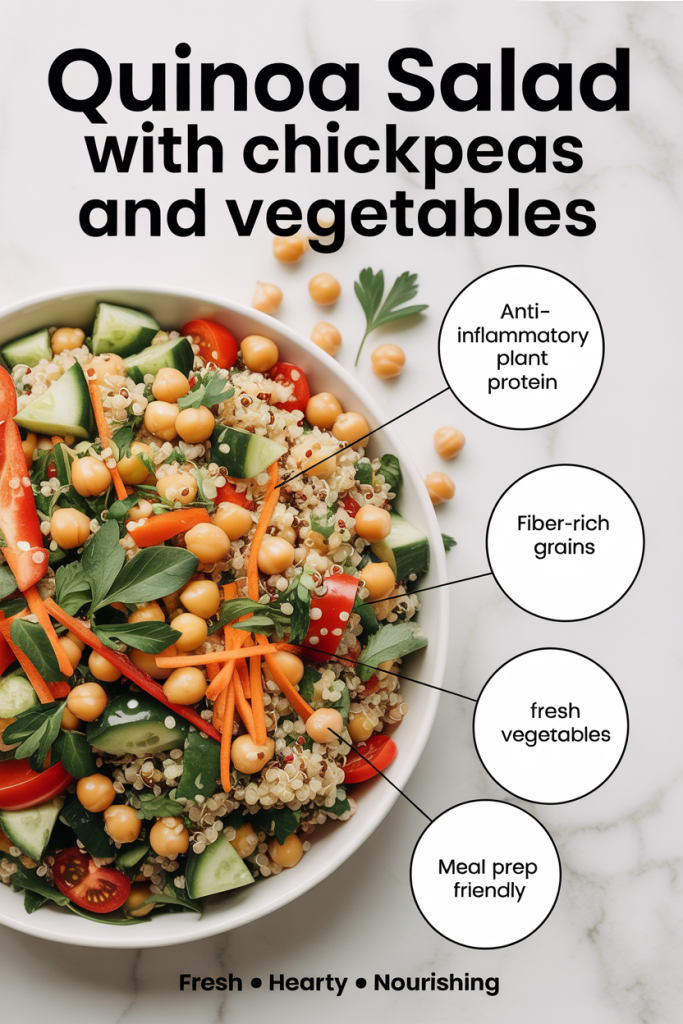 Quinoa Salad
with chickpeas
and vegetables

Anti-inflammatory plant protein

Fiber-rich grains

fresh vegetables

Meal prep friendly

Fresh • Hearty • Nourishing