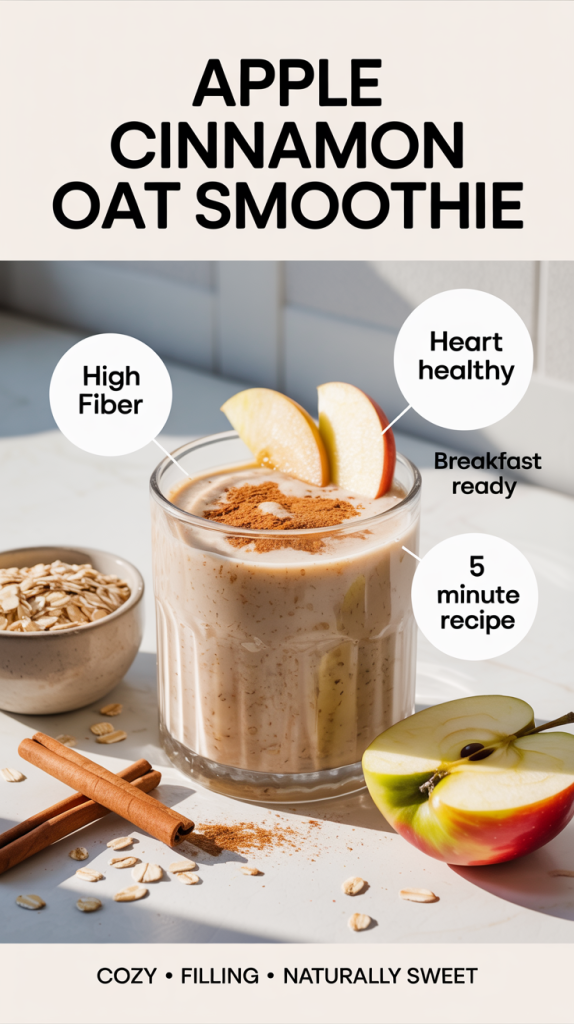 APPLE CINNAMON OAT SMOOTHIE

High Fiber

Heart healthy

Breakfast ready

5 minute recipe

COZY • FILLING • NATURALLY SWEET