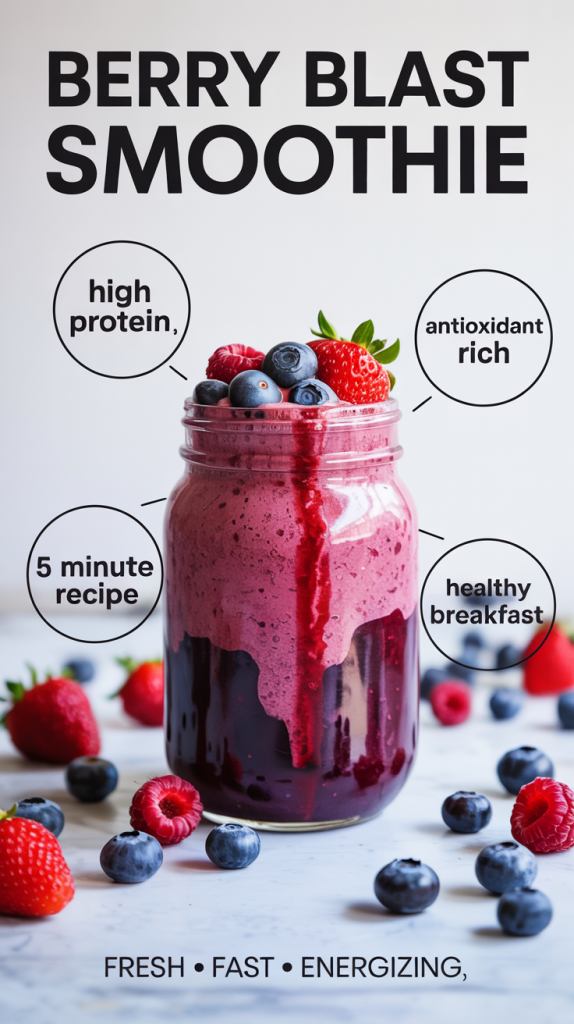 BERRY BLAST SMOOTHIE

high protein,

antioxidant rich

5 minute recipe

healthy breakfast

FRESH • FAST • ENERGIZING,