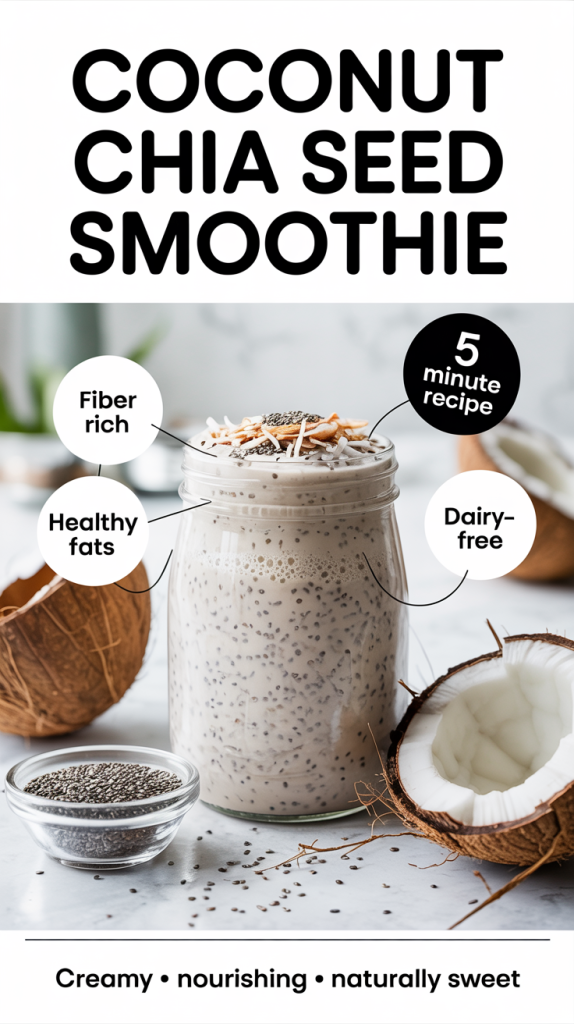 COCONUT CHIA SEED SMOOTHIE

Fiber rich

5 minute recipe

Healthy fats

Dairy-free

Creamy • nourishing • naturally sweet