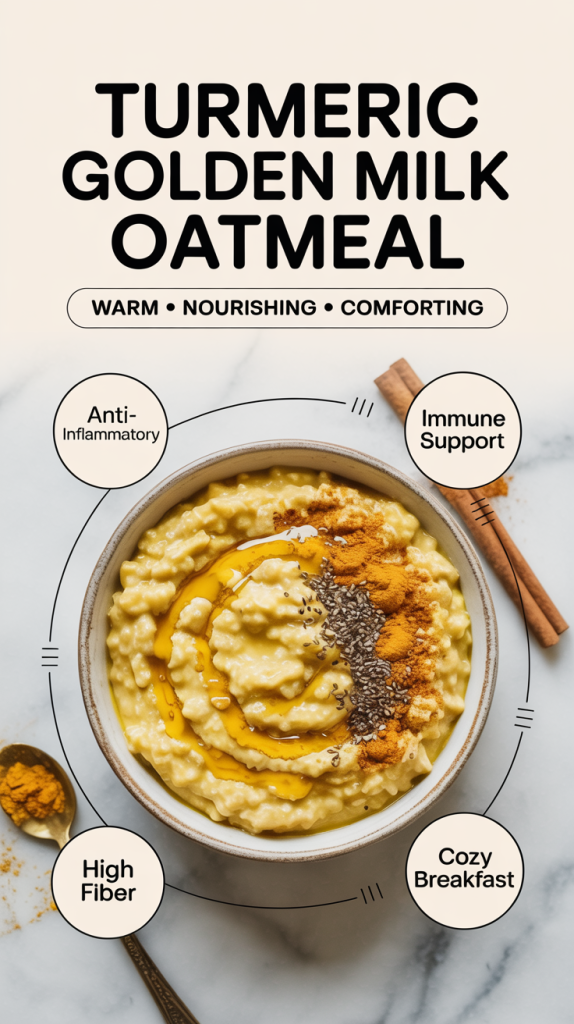 TURMERIC GOLDEN MILK OATMEAL

WARM • NOURISHING • COMFORTING

Anti-Inflammatory

Immune Support

High Fiber

Cozy Breakfast