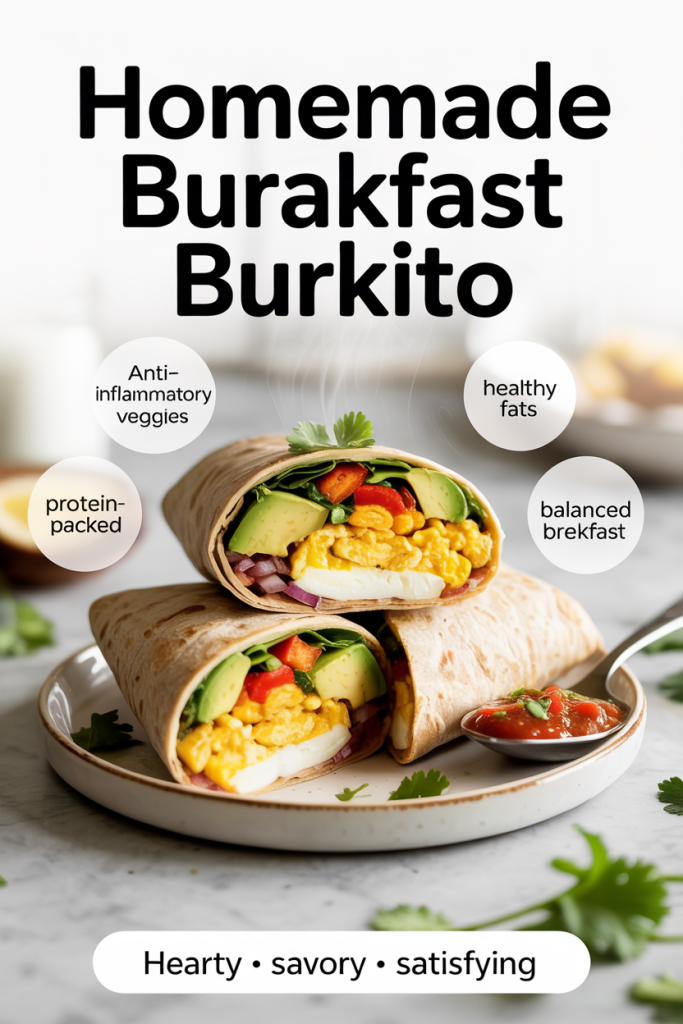 Homemade Burakfast Burkito

Anti-inflammatory veggies

healthy fats

protein-packed

balanced brekfast

Hearty • savory • satisfying