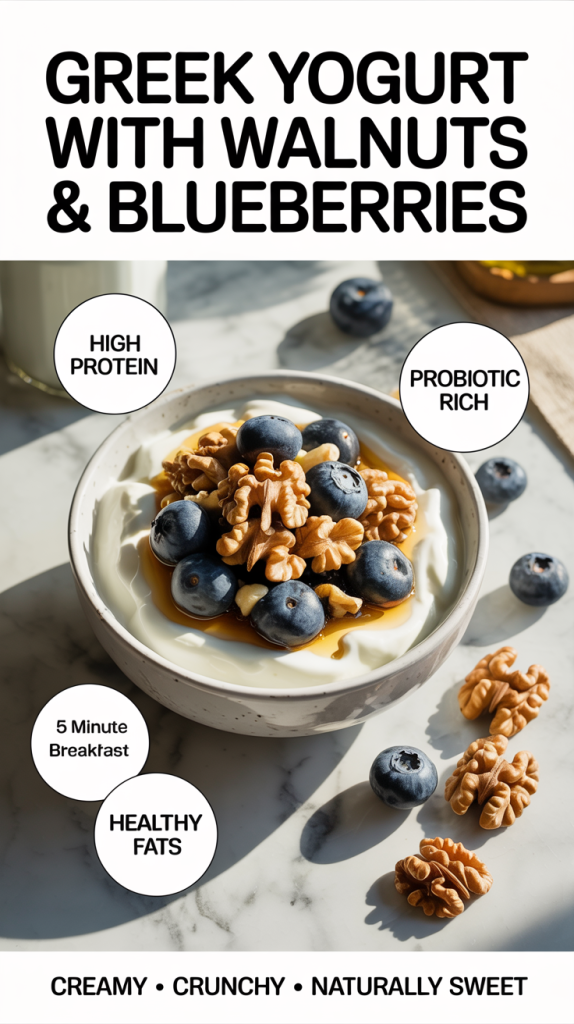 GREEK YOGURT WITH WALNUTS & BLUEBERRIES

HIGH PROTEIN

PROBIOTIC RICH

5 Minute Breakfast

HEALTHY FATS

CREAMY • CRUNCHY • NATURALLY SWEET