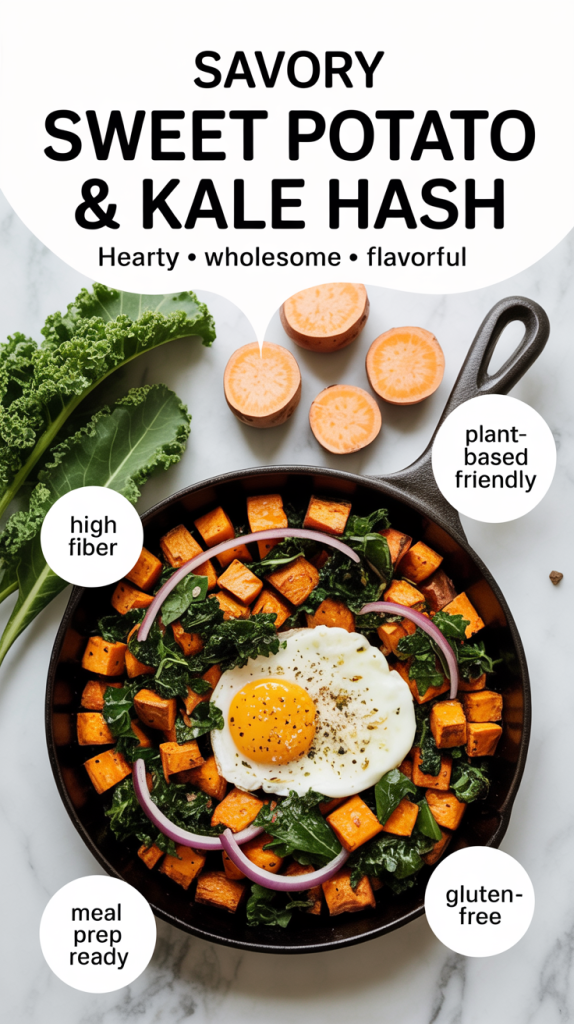 SAVORY
SWEET POTATO
& KALE HASH

Hearty • wholesome • flavorful

plant-based friendly

high fiber

meal prep ready

gluten-free