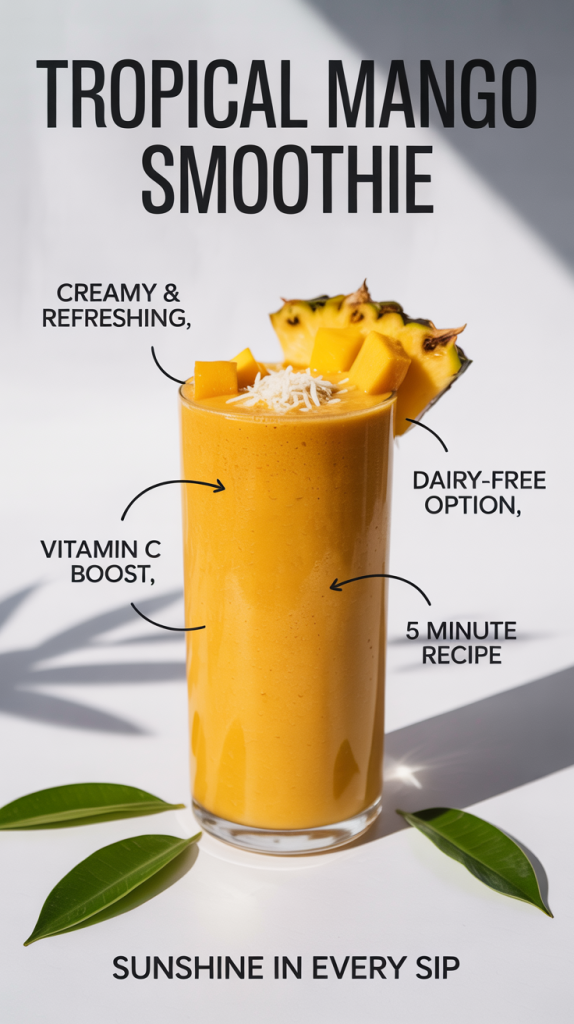 TROPICAL MANGO SMOOTHIE

CREAMY & REFRESHING,

DAIRY-FREE OPTION,

VITAMIN C BOOST,

5 MINUTE RECIPE

SUNSHINE IN EVERY SIP