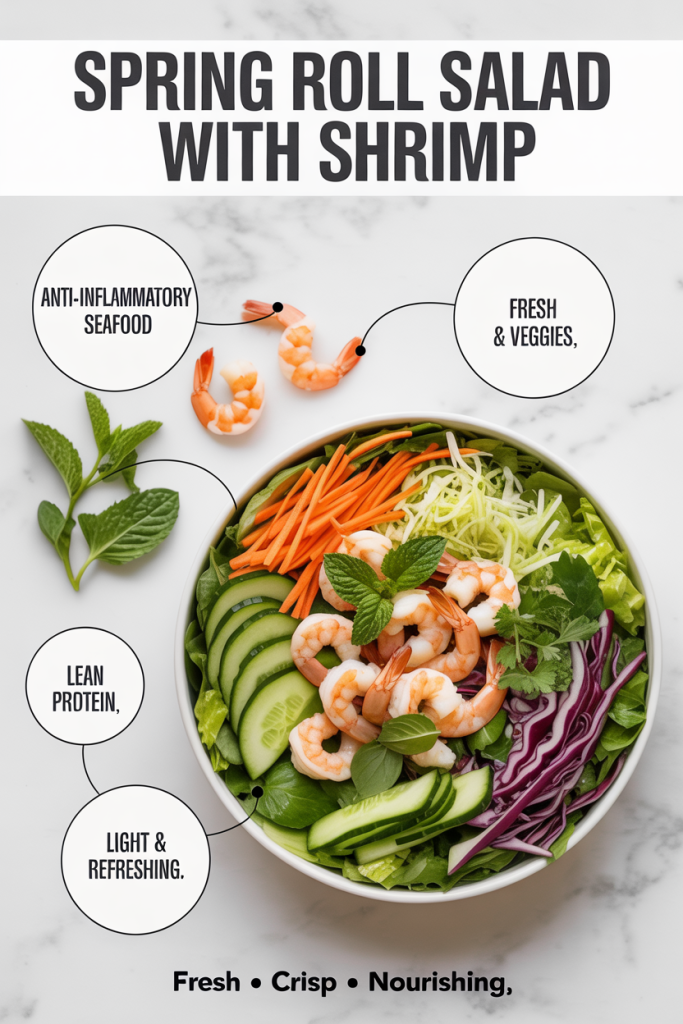 SPRING ROLL SALAD WITH SHRIMP

ANTI-INFLAMMATORY SEAFOOD

FRESH & VEGGIES,

LEAN PROTEIN,

LIGHT & REFRESHING.

Fresh • Crisp • Nourishing,