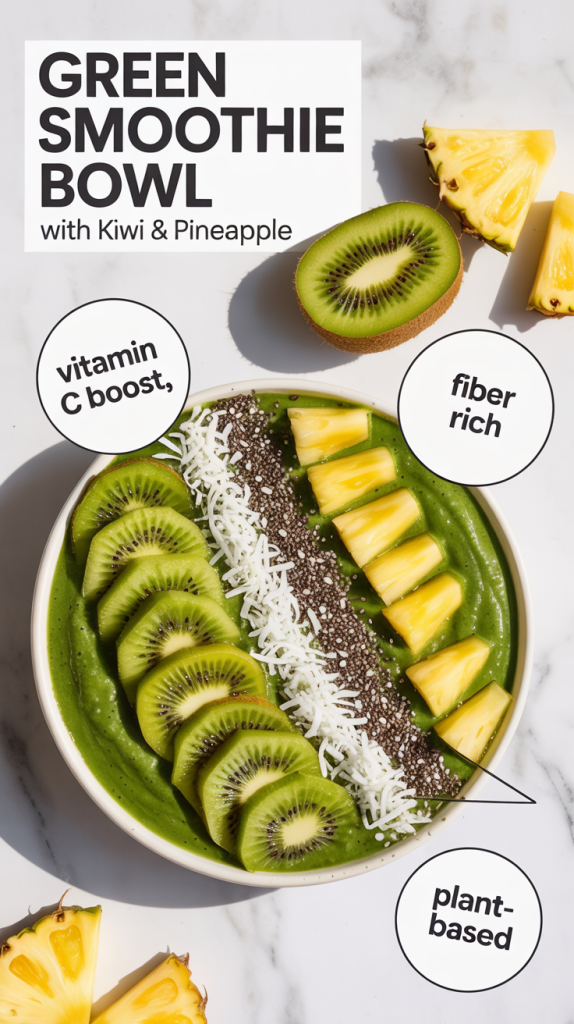 GREEN SMOOTHIE BOWL
with Kiwi & Pineapple

vitamin C boost,

fiber rich

plant-based