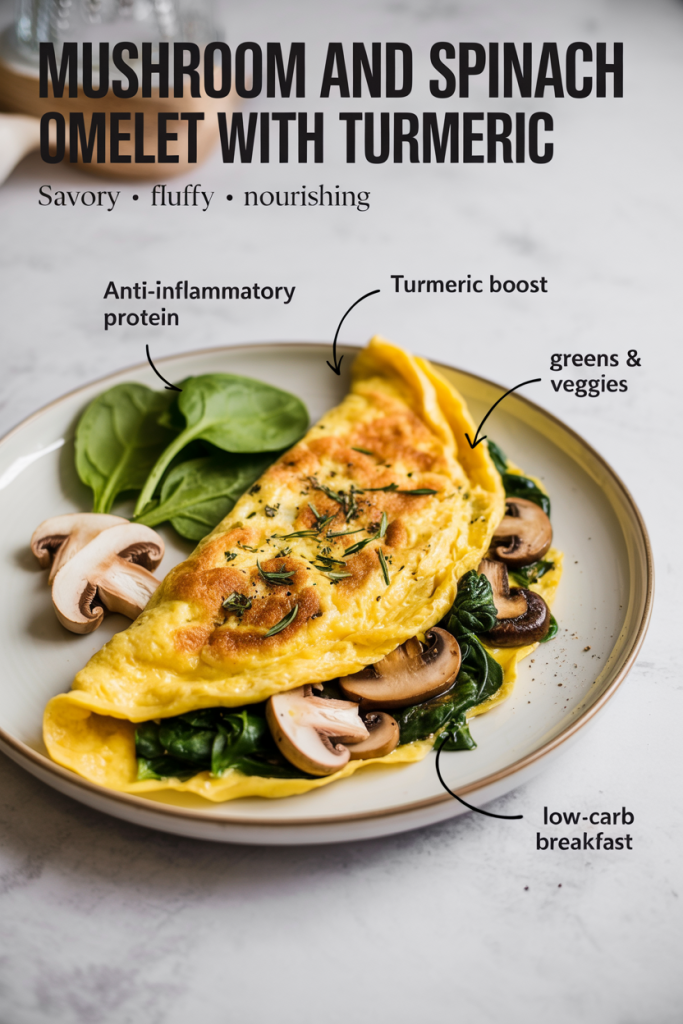 MUSHROOM AND SPINACH OMELET WITH TURMERIC

Savory • fluffy • nourishing

Anti-inflammatory protein

Turmeric boost

greens & veggies

low-carb breakfast