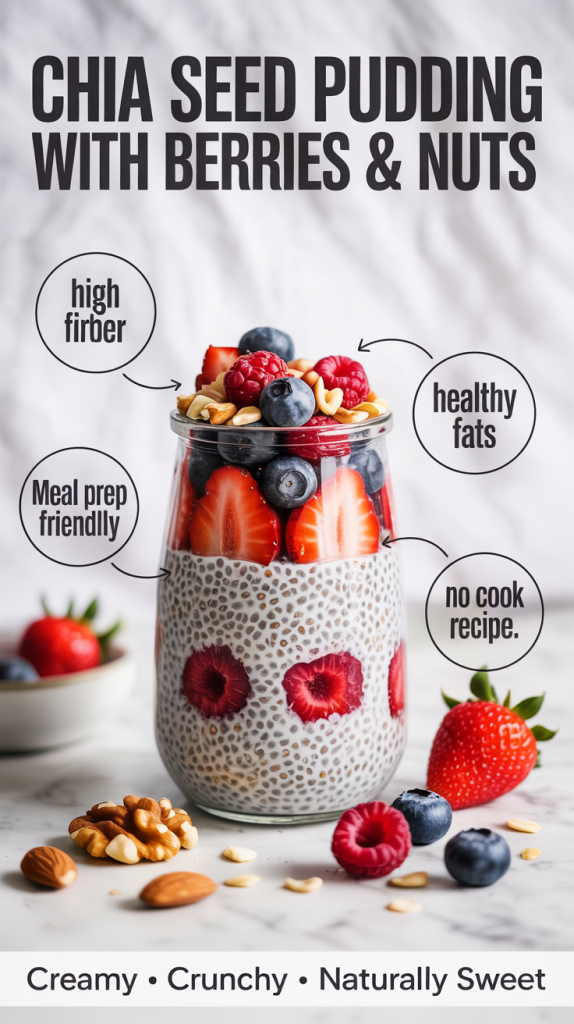 CHIA SEED PUDDING WITH BERRIES & NUTS

high firber

healthy fats

Meal prep friendlly

no cook recipe.

Creamy • Crunchy • Naturally Sweet