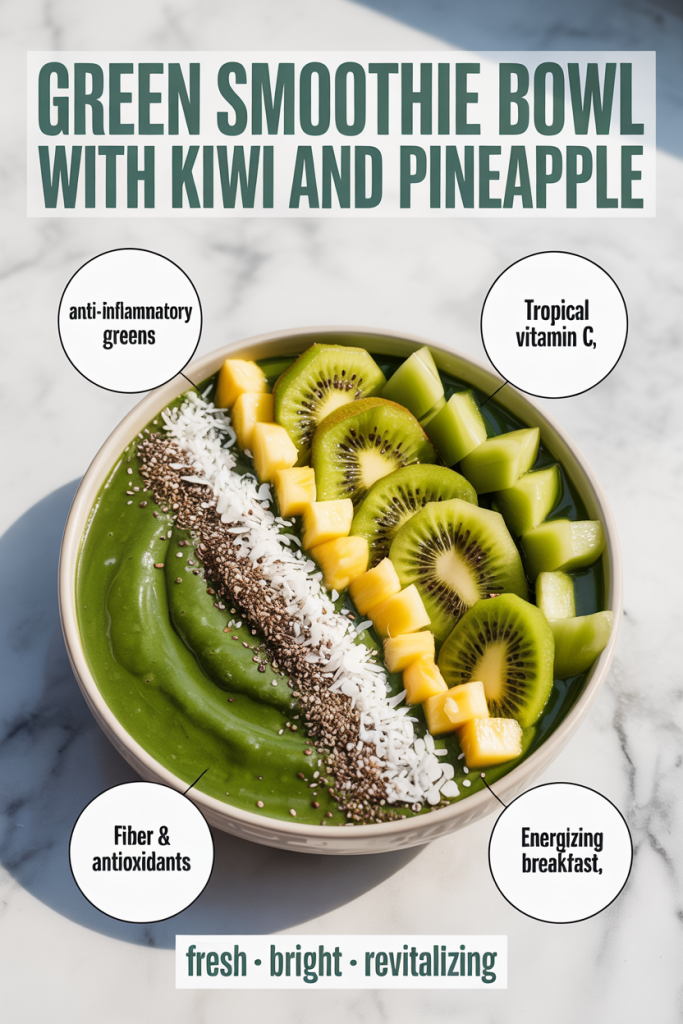 GREEN SMOOTHIE BOWL WITH KIWI AND PINEAPPLE

anti-inflamnatory greens

Tropical vitamin C,

Fiber & antioxidants

Energizing breakfast,

fresh · bright · revitalizing