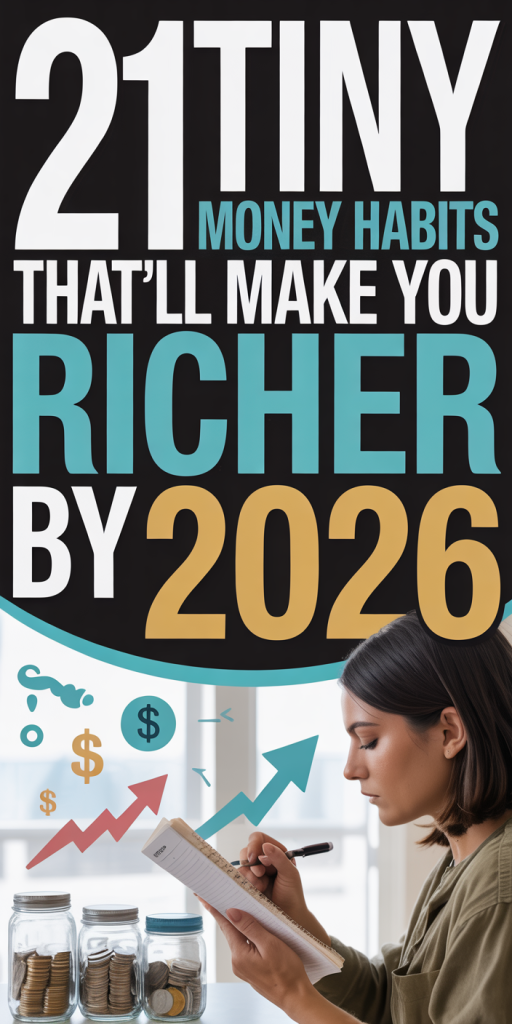 21 TINY
MONEY HABITS
THAT'LL MAKE YOU
RICHER
BY 2026

$
$
$