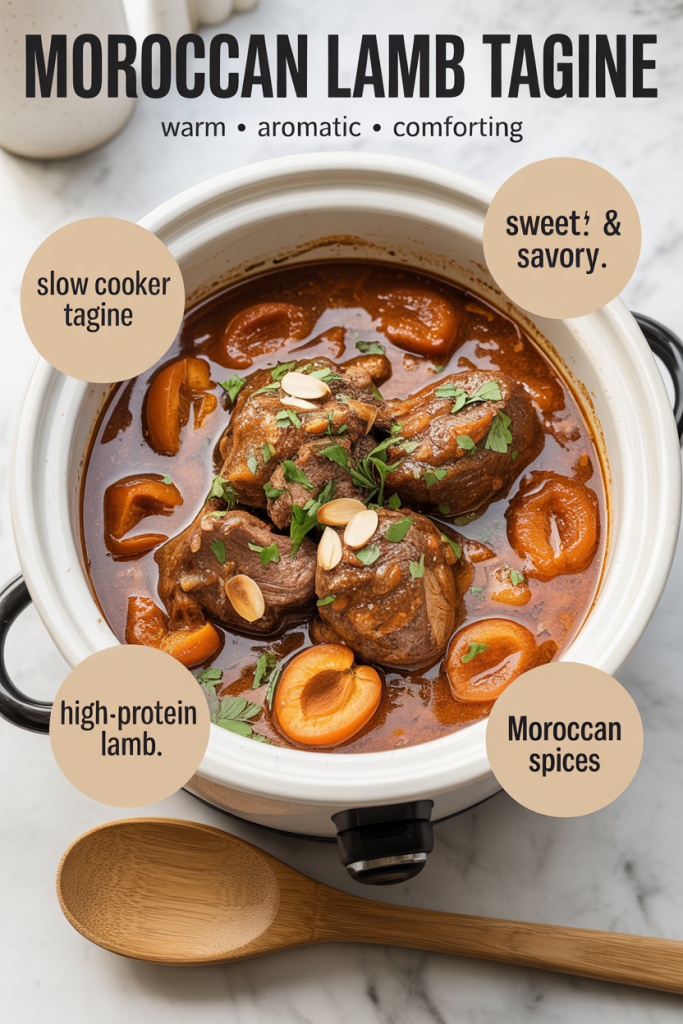 MOROCCAN LAMB TAGINE

warm • aromatic • comforting

slow cooker tagine

sweet; & savory.

high-protein lamb.

Moroccan spices