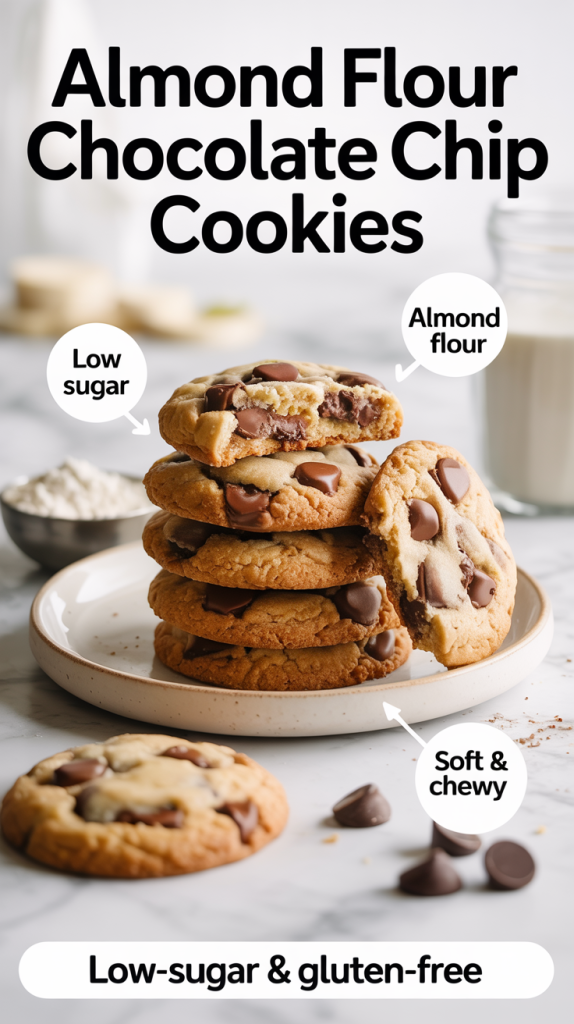 Almond Flour Chocolate Chip Cookies

Low sugar

Almond flour

Soft & chewy

Low-sugar & gluten-free