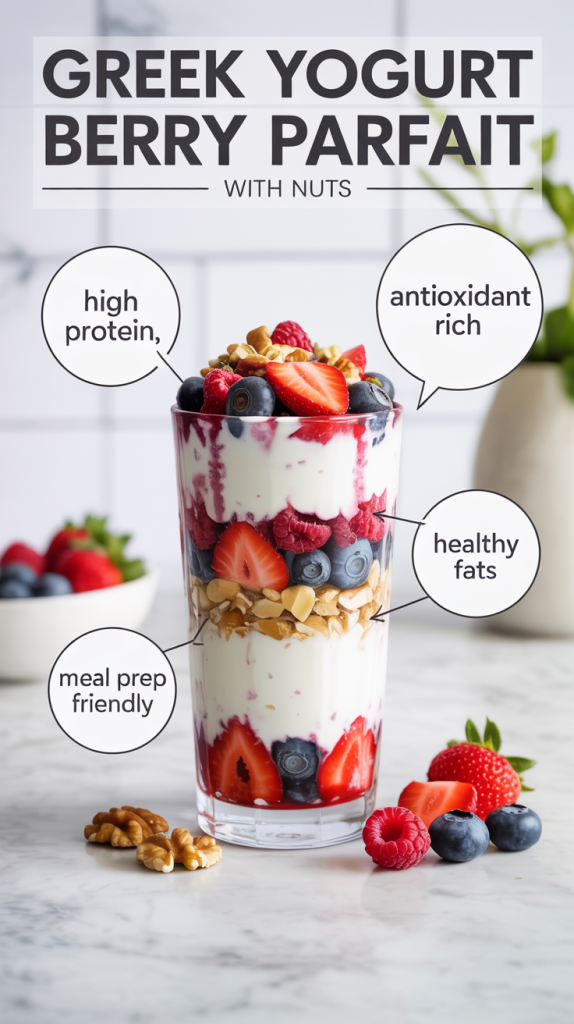 GREEK YOGURT BERRY PARFAIT

WITH NUTS

high protein,

antioxidant rich

healthy fats

meal prep friendly