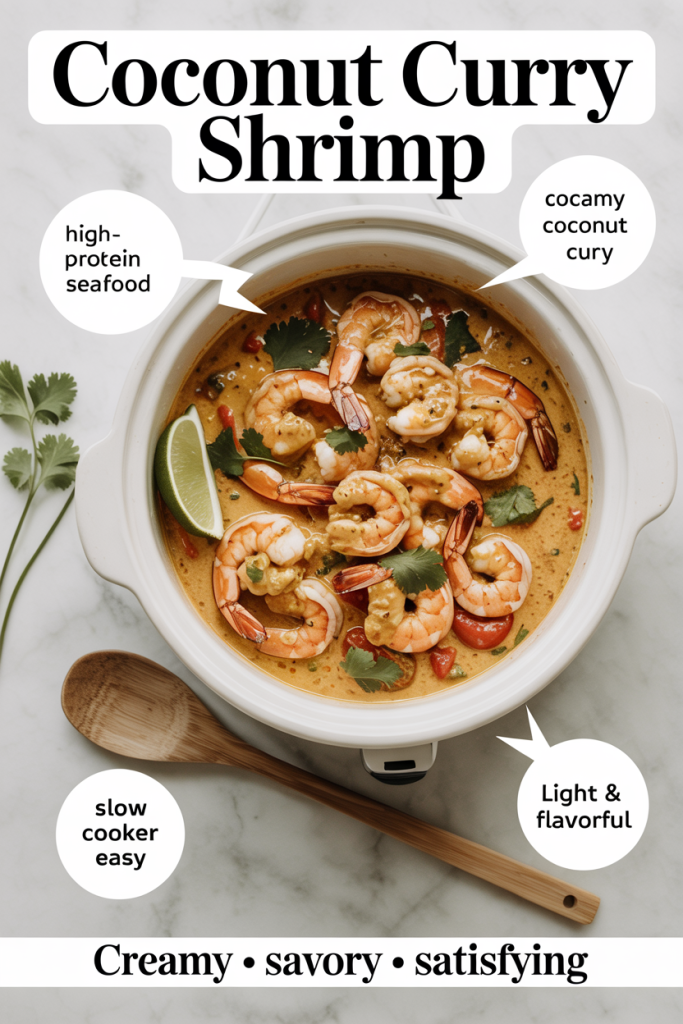 Coconut Curry Shrimp

high-protein seafood

cocamy coconut cury

slow cooker easy

Light & flavorful

Creamy • savory • satisfying