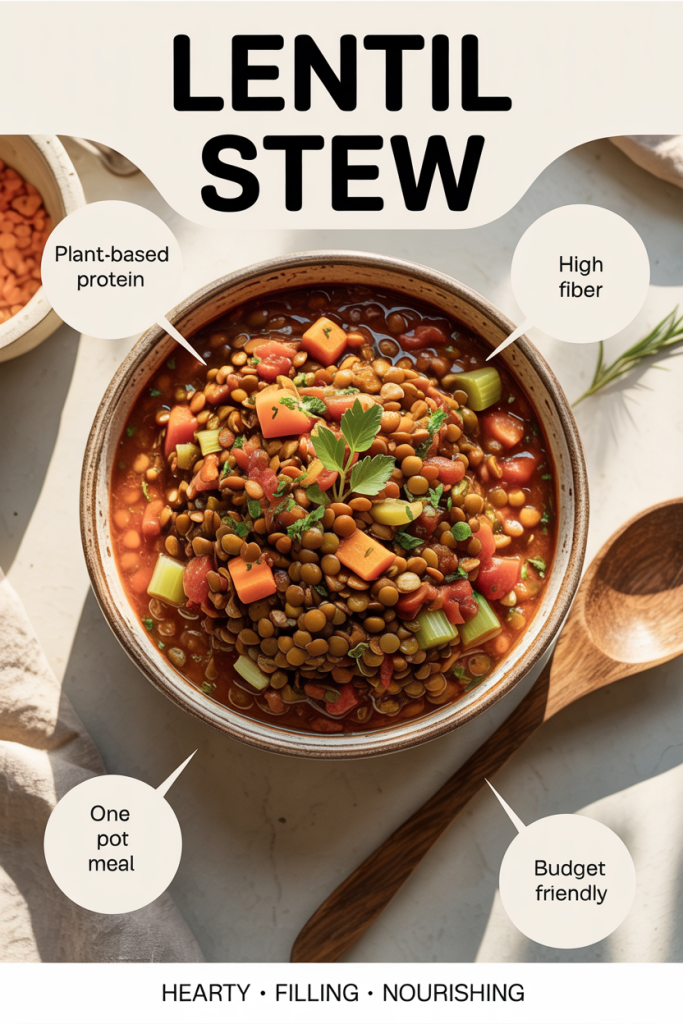 LENTIL STEW

Plant-based protein

High fiber

One pot meal

Budget friendly

HEARTY • FILLING • NOURISHING