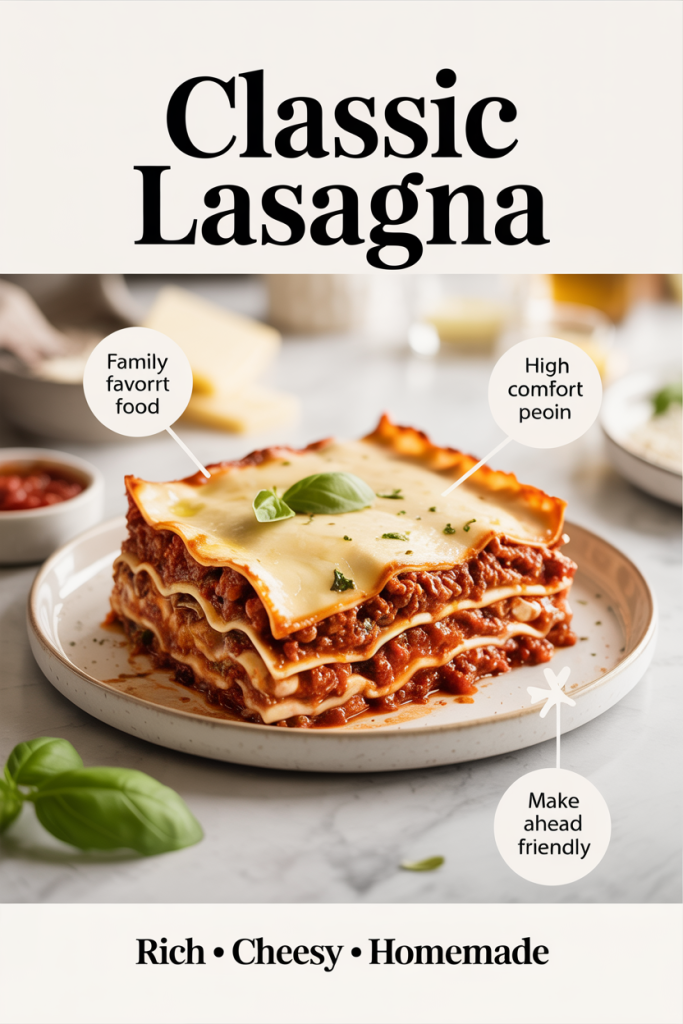 Classic Lasagna

Family favorrt food

High comfort peoin

Make ahead friendly

Rich • Cheesy • Homemade