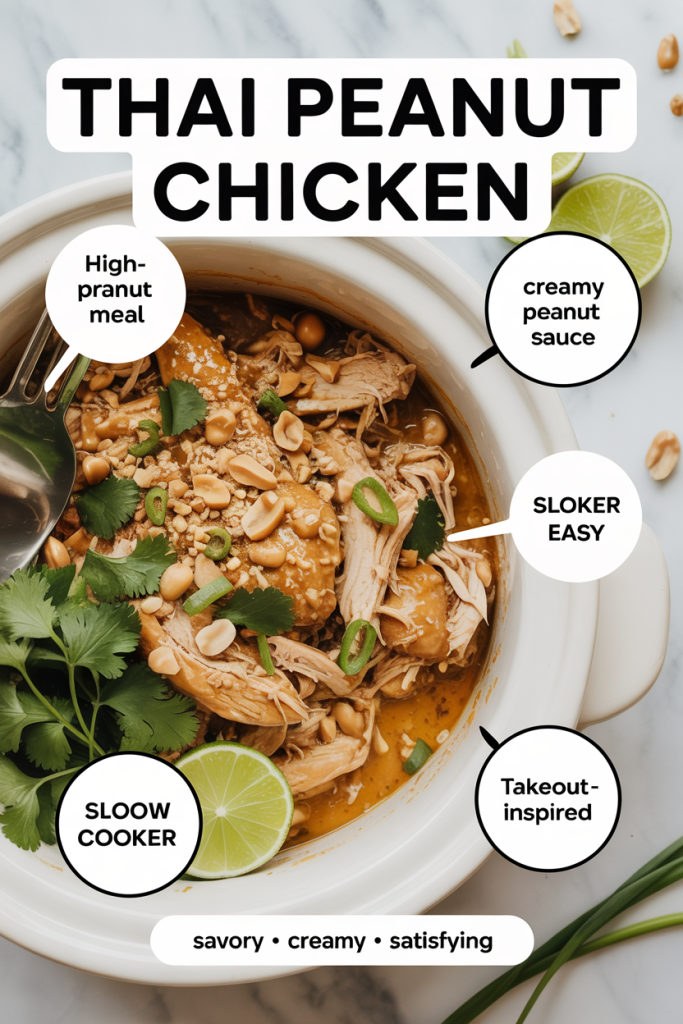 THAI PEANUT CHICKEN

High-pranut meal

creamy peanut sauce

SLOKER EASY

SLOOW COOKER

Takeout-inspired

savory • creamy • satisfying