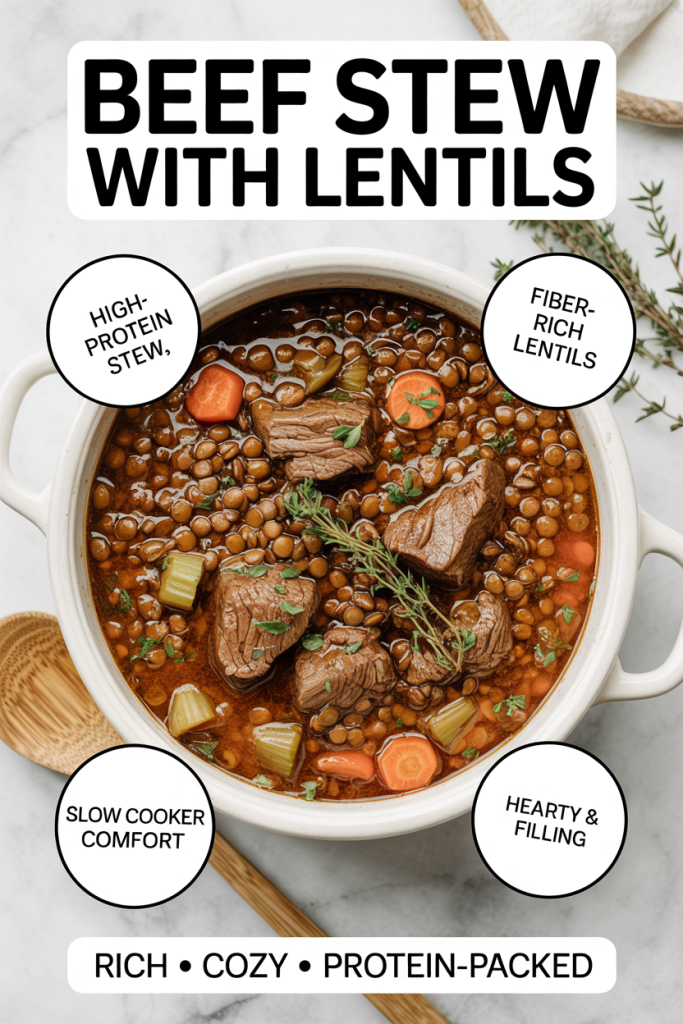 BEEF STEW WITH LENTILS

HIGH-PROTEIN STEW,

FIBER-RICH LENTILS

SLOW COOKER COMFORT

HEARTY & FILLING

RICH • COZY • PROTEIN-PACKED