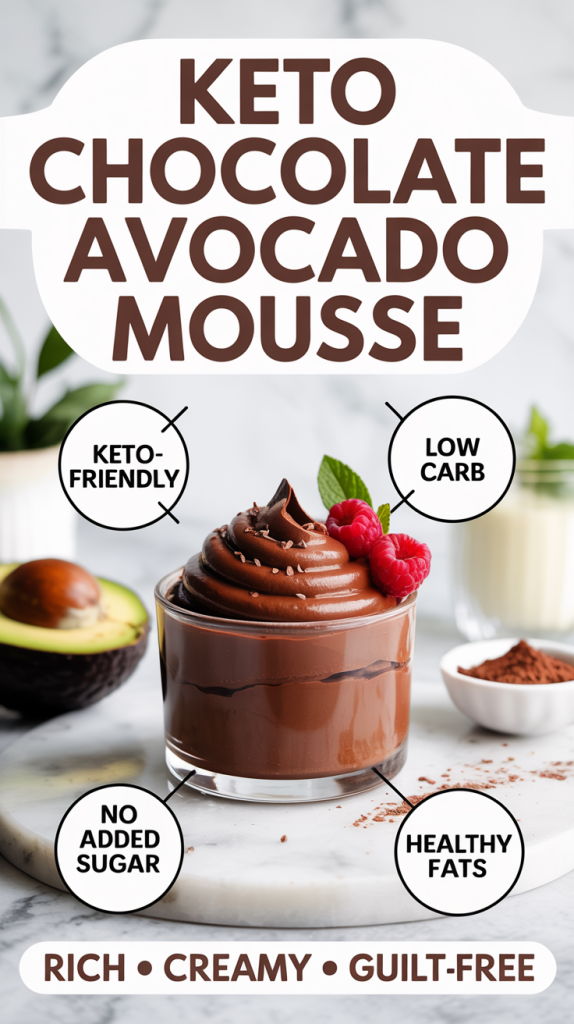 KETO CHOCOLATE AVOCADO MOUSSE

KETO-FRIENDLY

LOW CARB

NO ADDED SUGAR

HEALTHY FATS

RICH • CREAMY • GUILT-FREE