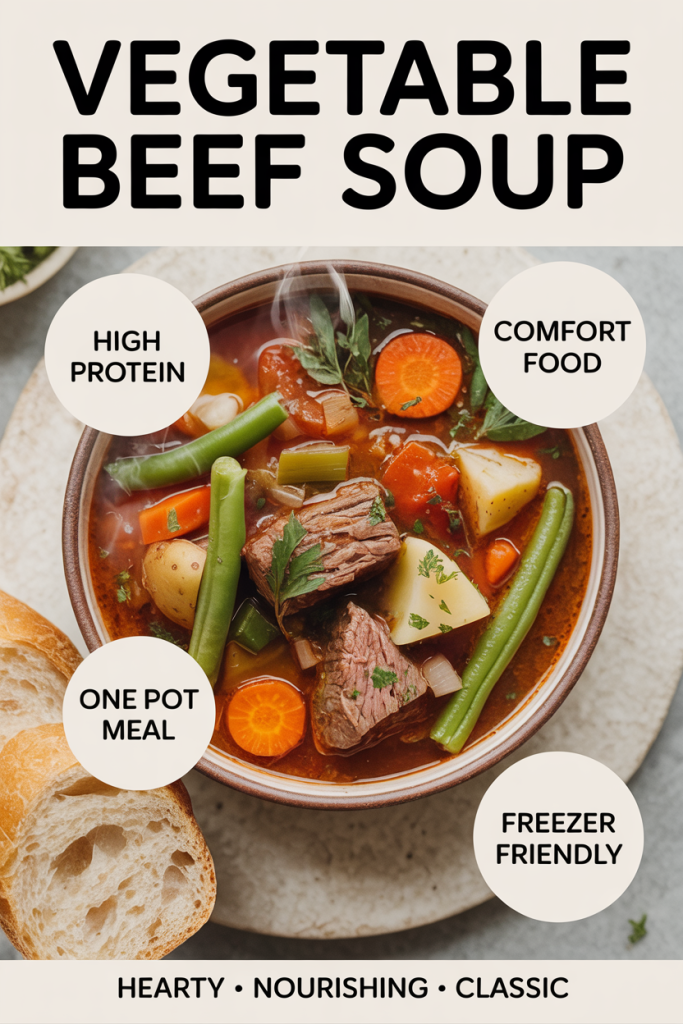 VEGETABLE BEEF SOUP

HIGH PROTEIN

COMFORT FOOD

ONE POT MEAL

FREEZER FRIENDLY

HEARTY • NOURISHING • CLASSIC