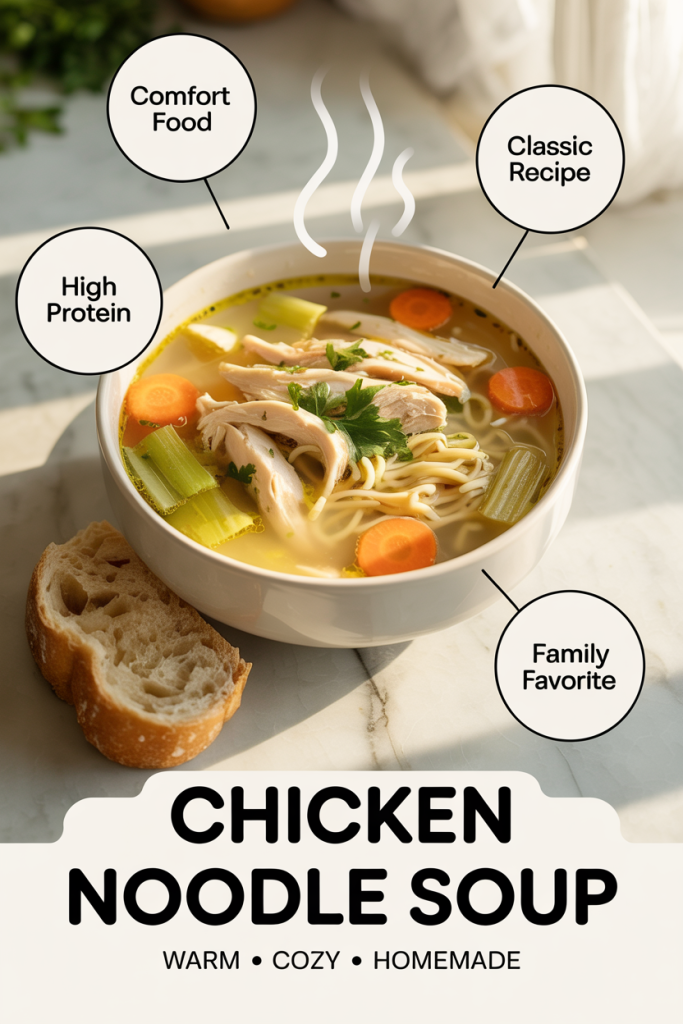 Comfort Food

Classic Recipe

High Protein

Family Favorite

CHICKEN NOODLE SOUP

WARM • COZY • HOMEMADE