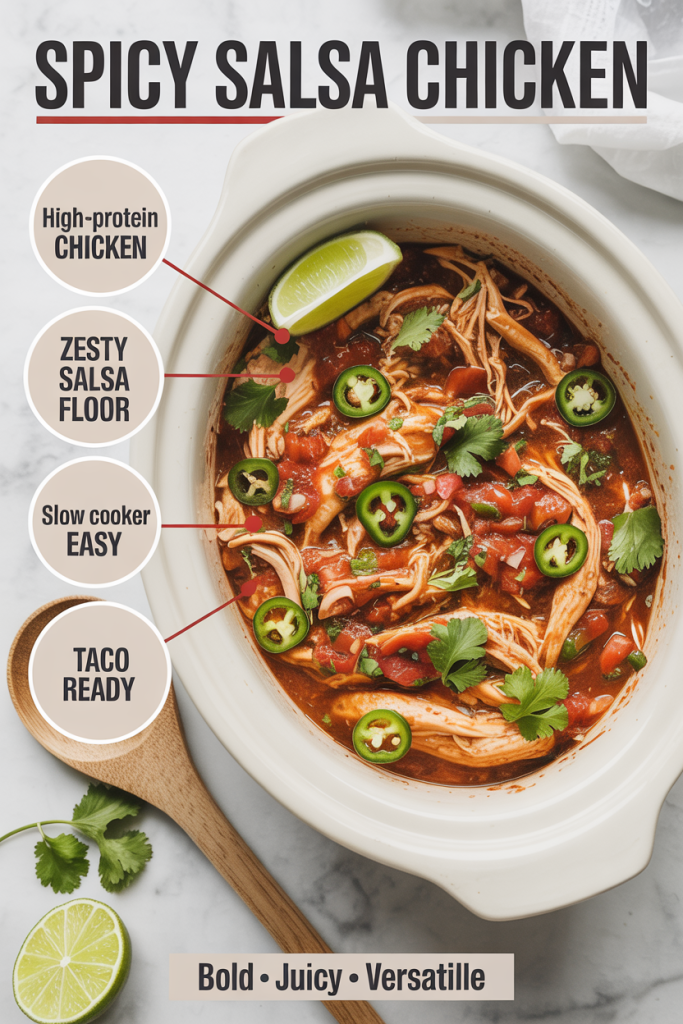 SPICY SALSA CHICKEN

High-protein CHICKEN

ZESTY SALSA FLOOR

Slow cooker EASY

TACO READY

Bold • Juicy • Versatille