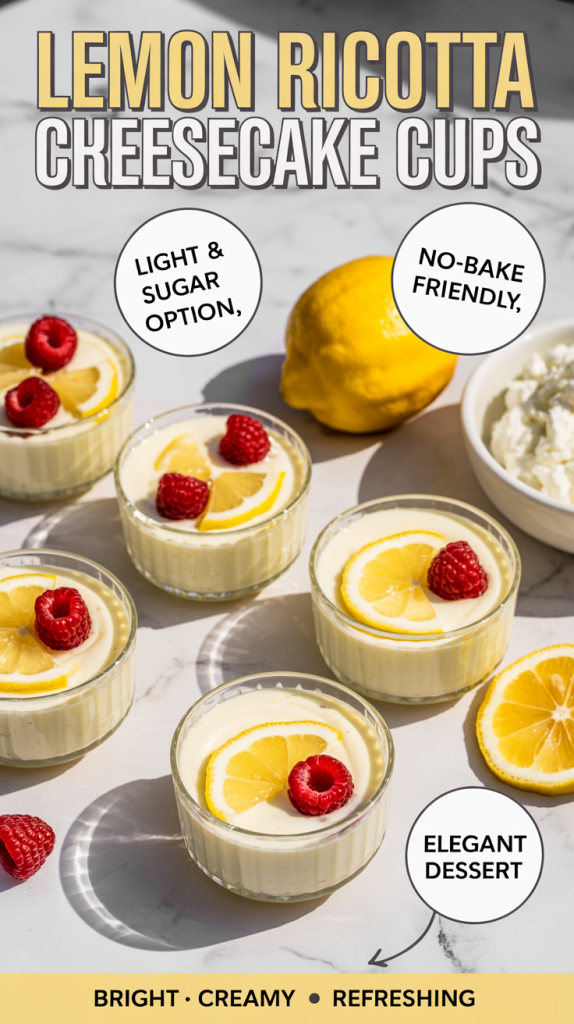 LEMON RICOTTA
CKEESECAKE CUPS

LIGHT & SUGAR OPTION,

NO-BAKE FRIENDLY,

ELEGANT DESSERT

BRIGHT · CREAMY • REFRESHING