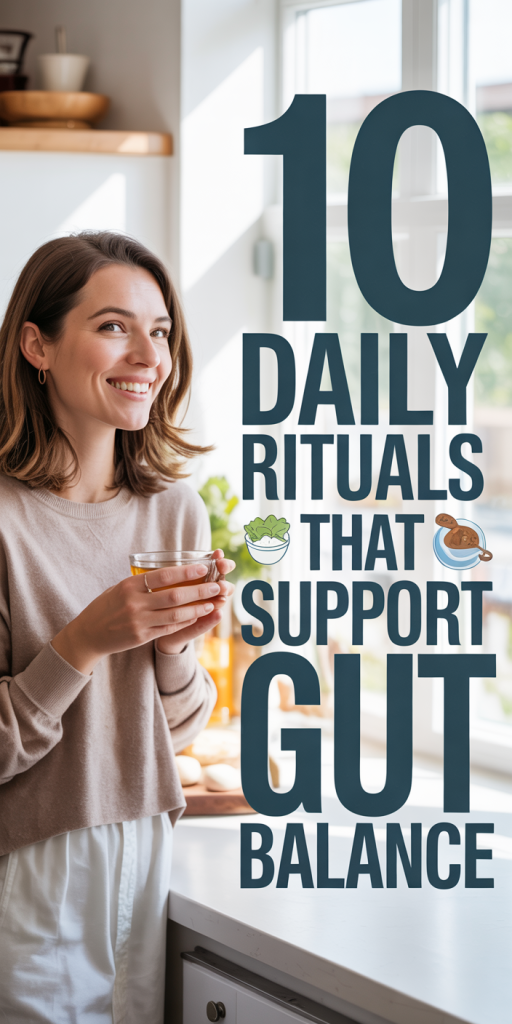 10
DAILY
RITUALS
THAT
SUPPORT
GUT
BALANCE