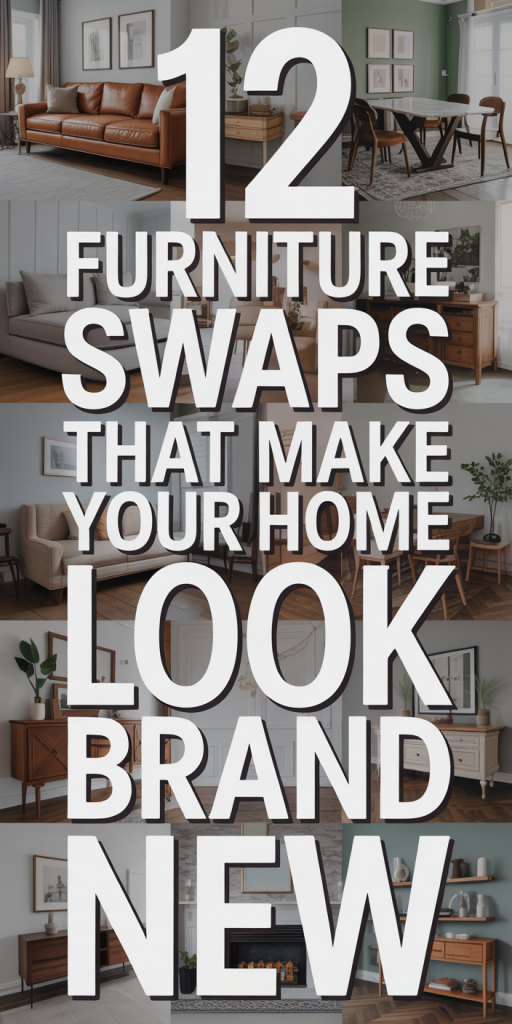 12
FURNITURE
SWAPS
THAT MAKE
YOUR HOME
LOOK
BRAND
NEW