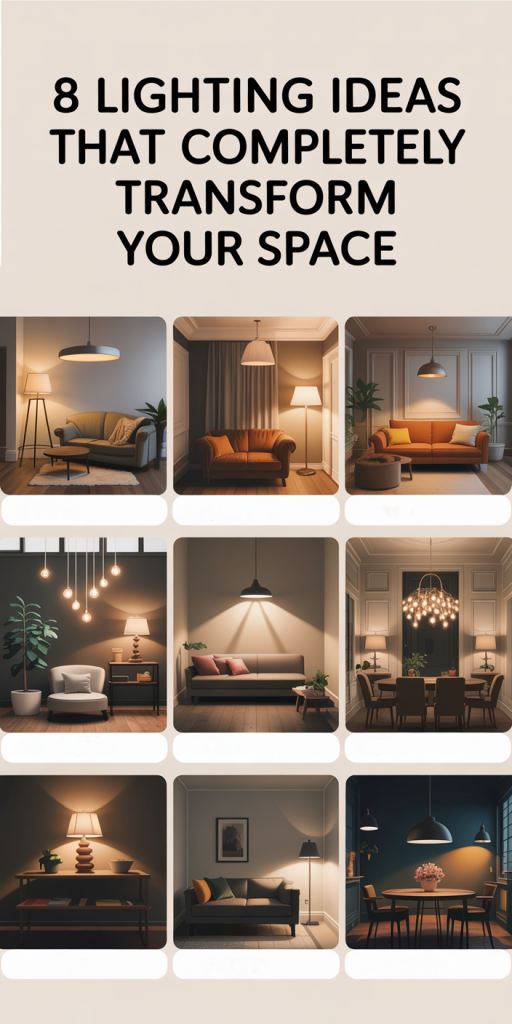 8 LIGHTING IDEAS THAT COMPLETELY TRANSFORM YOUR SPACE