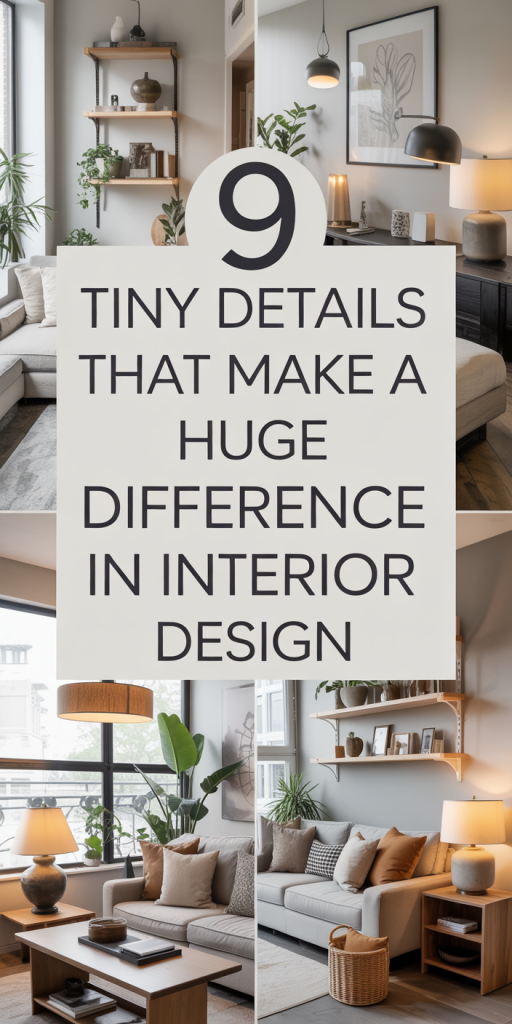 9

TINY DETAILS THAT MAKE A HUGE DIFFERENCE IN INTERIOR DESIGN