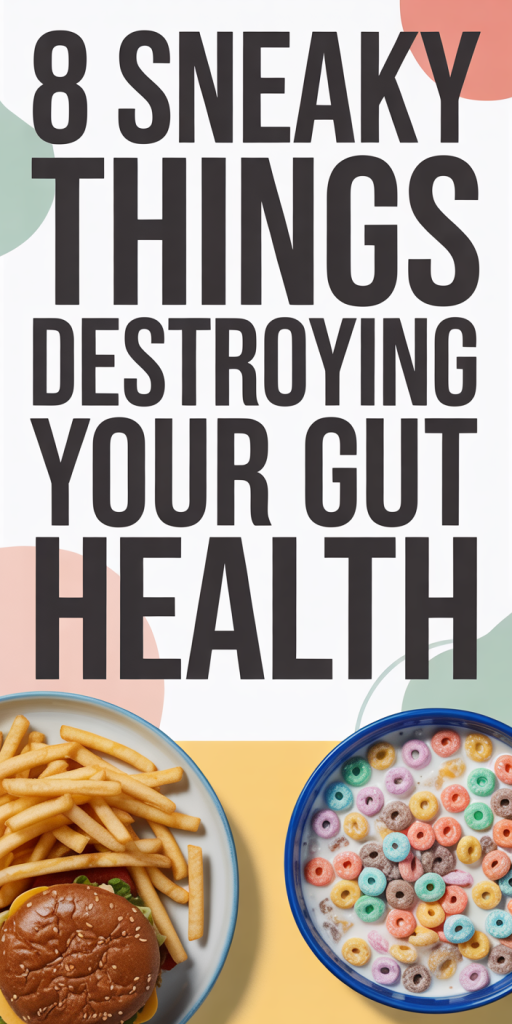 8 SNEAKY THINGS DESTROYING YOUR GUT HEALTH