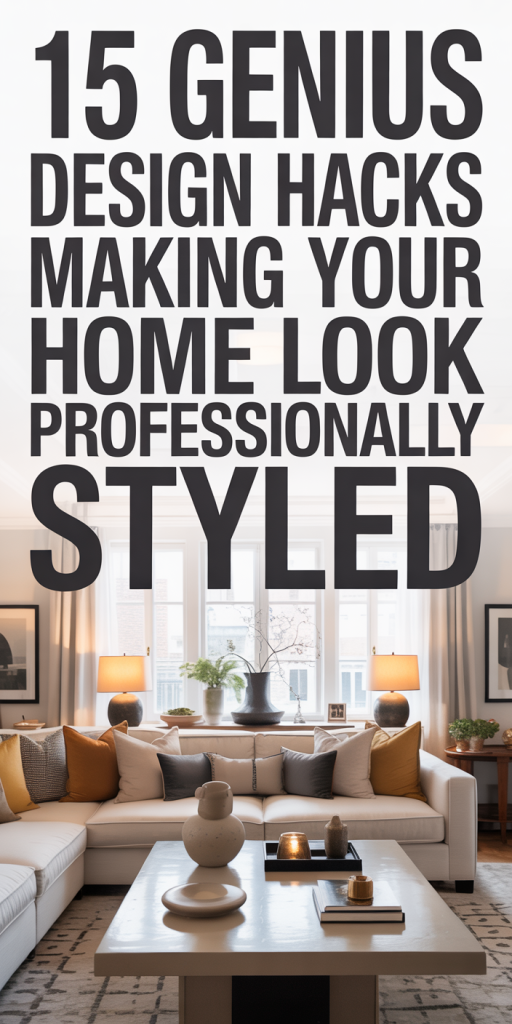 15 GENIUS DESIGN HACKS MAKING YOUR HOME LOOK PROFESSIONALLY STYLED