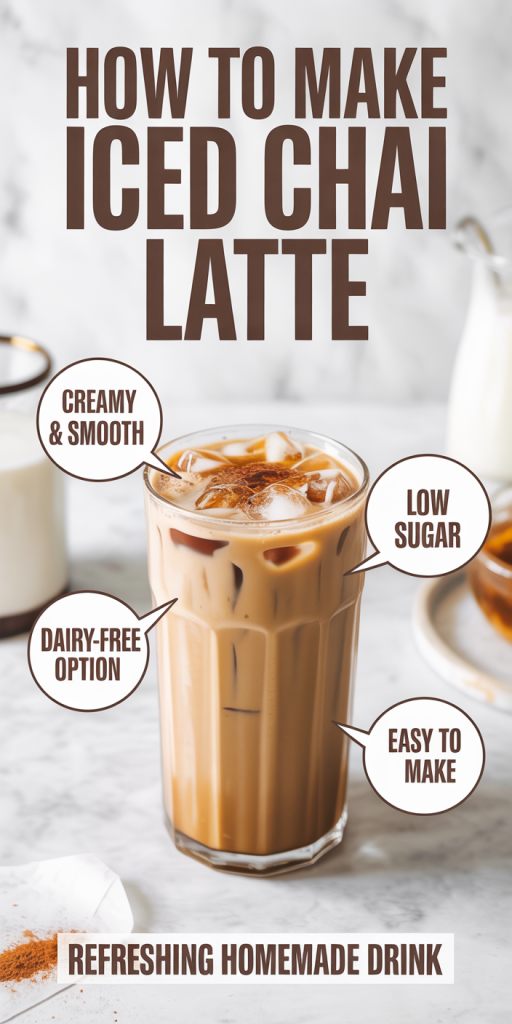 HOW TO MAKE ICED CHAI LATTE

CREAMY & SMOOTH

LOW SUGAR

DAIRY-FREE OPTION

EASY TO MAKE

REFRESHING HOMEMADE DRINK