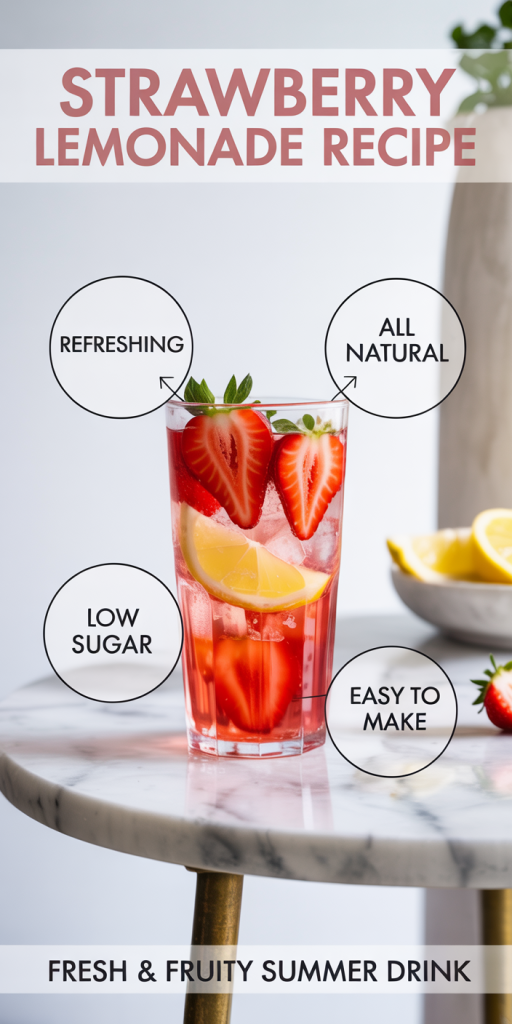 STRAWBERRY LEMONADE RECIPE

REFRESHING

ALL NATURAL

LOW SUGAR

EASY TO MAKE

FRESH & FRUITY SUMMER DRINK