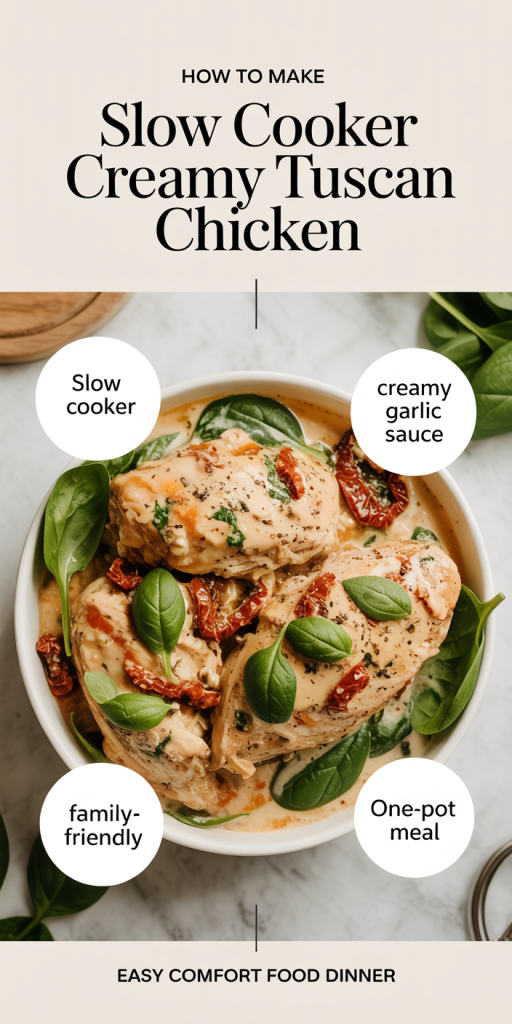 HOW TO MAKE

Slow Cooker Creamy Tuscan Chicken

Slow cooker

creamy garlic sauce

family-friendly

One-pot meal

EASY COMFORT FOOD DINNER