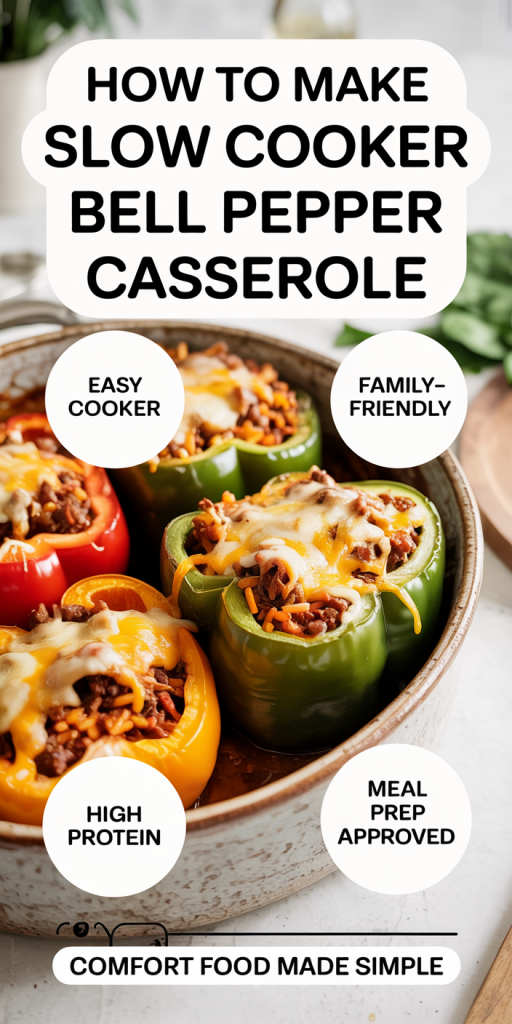 HOW TO MAKE SLOW COOKER BELL PEPPER CASSEROLE

EASY COOKER

FAMILY-FRIENDLY

HIGH PROTEIN

MEAL PREP APPROVED

COMFORT FOOD MADE SIMPLE