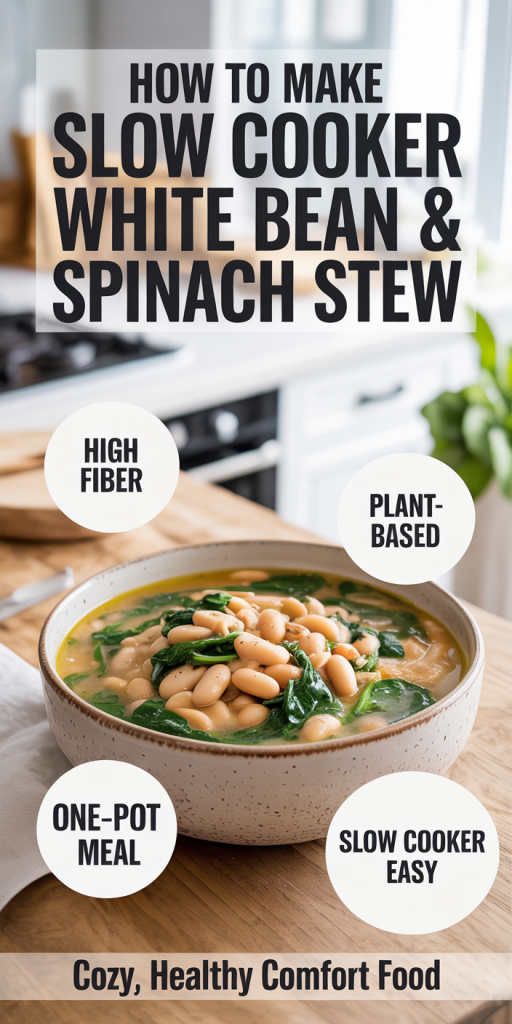 HOW TO MAKE
SLOW COOKER WHITE BEAN & SPINACH STEW

HIGH FIBER

PLANT-BASED

ONE-POT MEAL

SLOW COOKER EASY

Cozy, Healthy Comfort Food