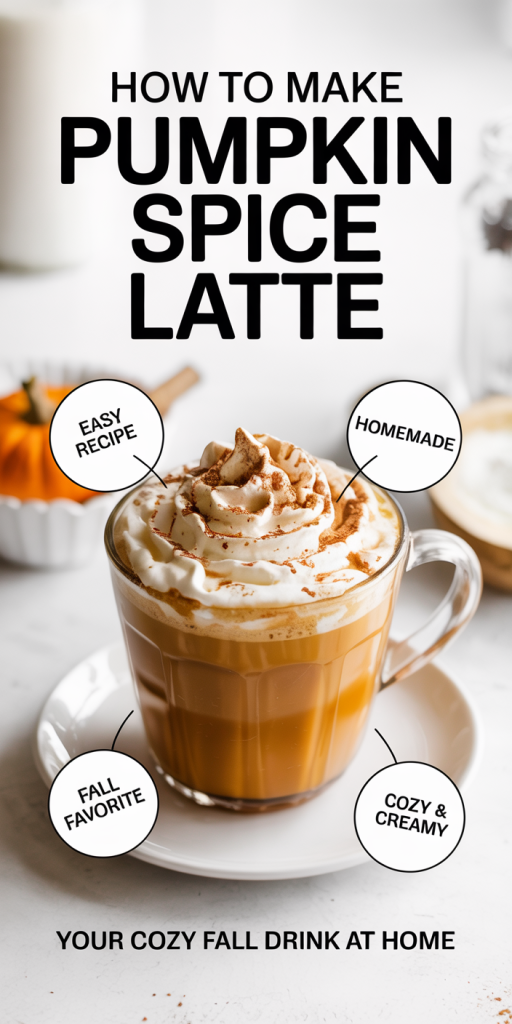 HOW TO MAKE
PUMPKIN SPICE LATTE

EASY RECIPE

HOMEMADE

FALL FAVORITE

COZY & CREAMY

YOUR COZY FALL DRINK AT HOME