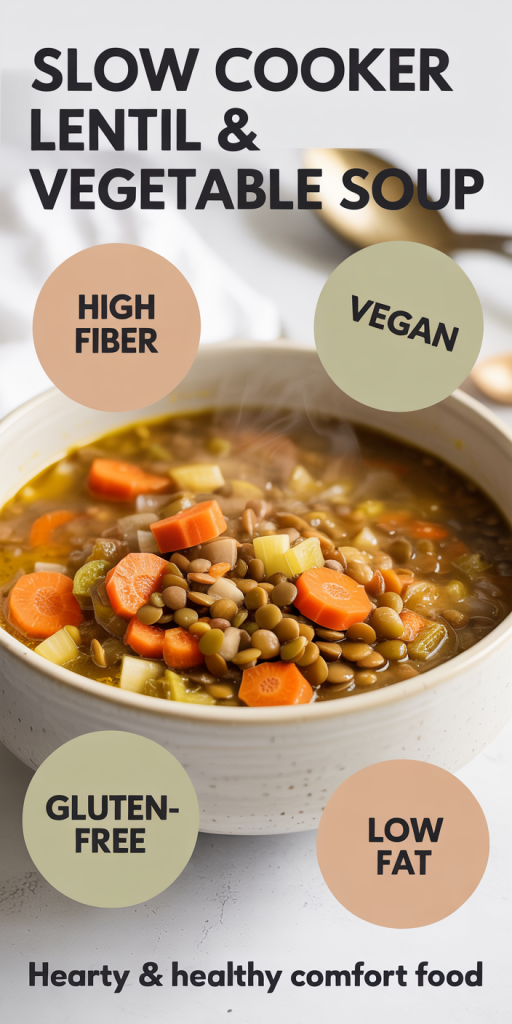 SLOW COOKER LENTIL & VEGETABLE SOUP

HIGH FIBER

VEGAN

GLUTEN-FREE

LOW FAT

Hearty & healthy comfort food