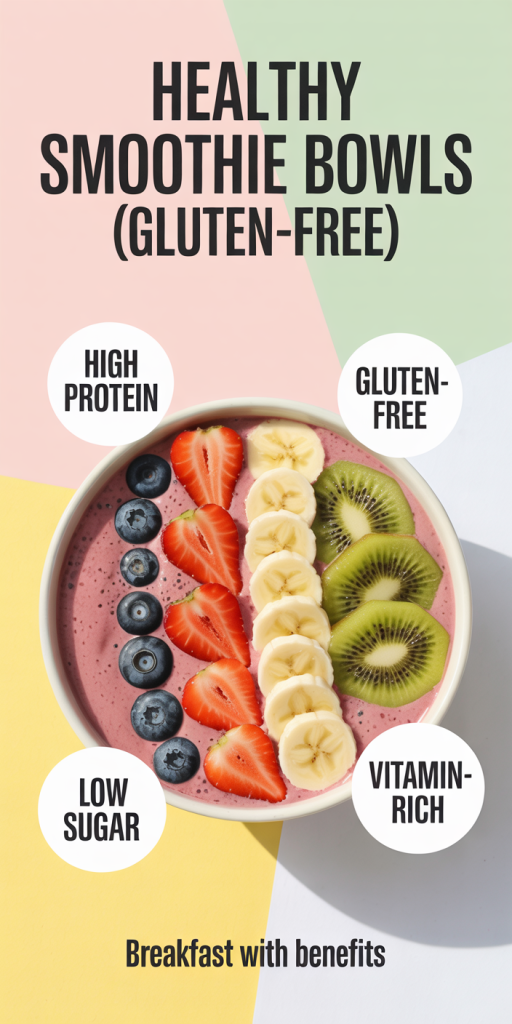 HEALTHY SMOOTHIE BOWLS (GLUTEN-FREE)

HIGH PROTEIN

GLUTEN-FREE

LOW SUGAR

VITAMIN-RICH

Breakfast with benefits