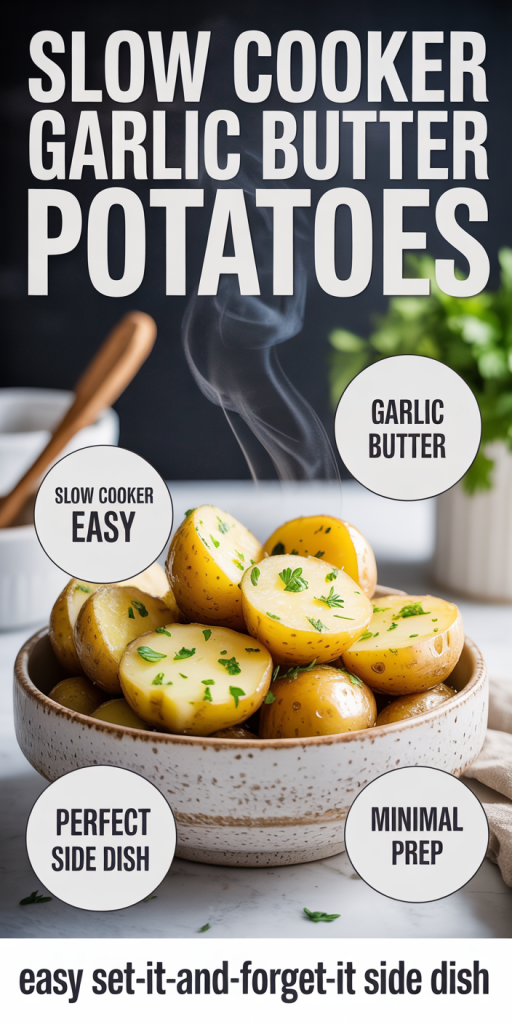 SLOW COOKER GARLIC BUTTER POTATOES

GARLIC BUTTER

SLOW COOKER EASY

PERFECT SIDE DISH

MINIMAL PREP

easy set-it-and-forget-it side dish