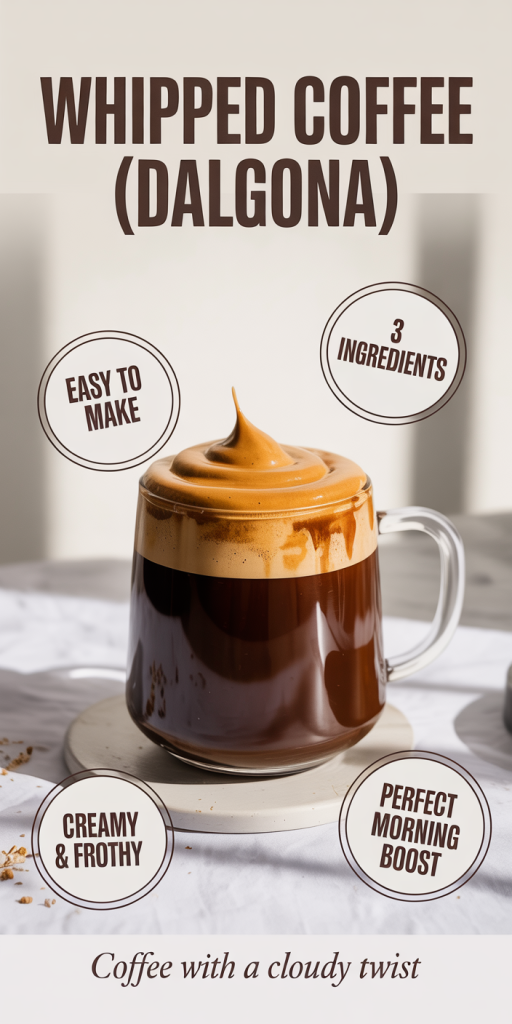 WHIPPED COFFEE (DALGONA)

EASY TO MAKE

3 INGREDIENTS

CREAMY & FROTHY

PERFECT MORNING BOOST

Coffee with a cloudy twist