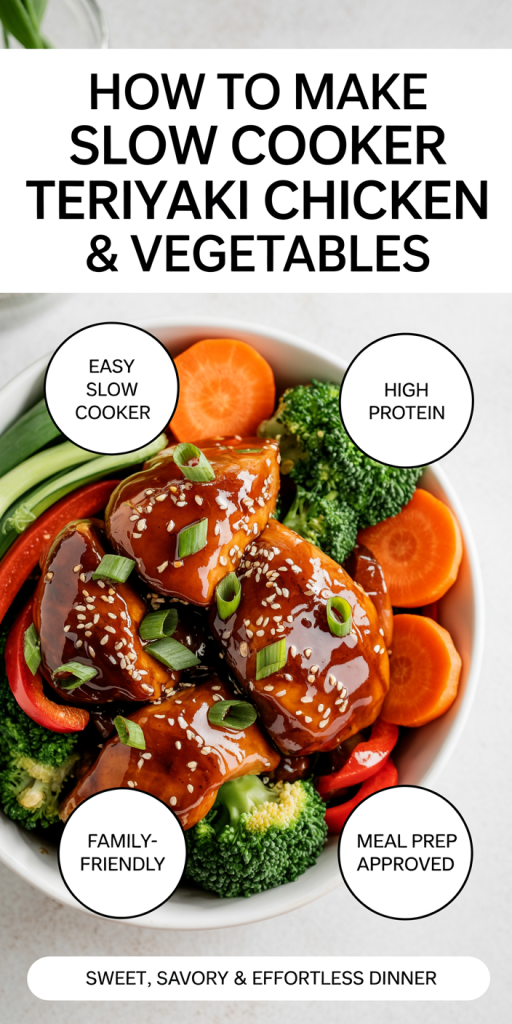 HOW TO MAKE SLOW COOKER TERIYAKI CHICKEN & VEGETABLES

EASY SLOW COOKER

HIGH PROTEIN

FAMILY-FRIENDLY

MEAL PREP APPROVED

SWEET, SAVORY & EFFORTLESS DINNER